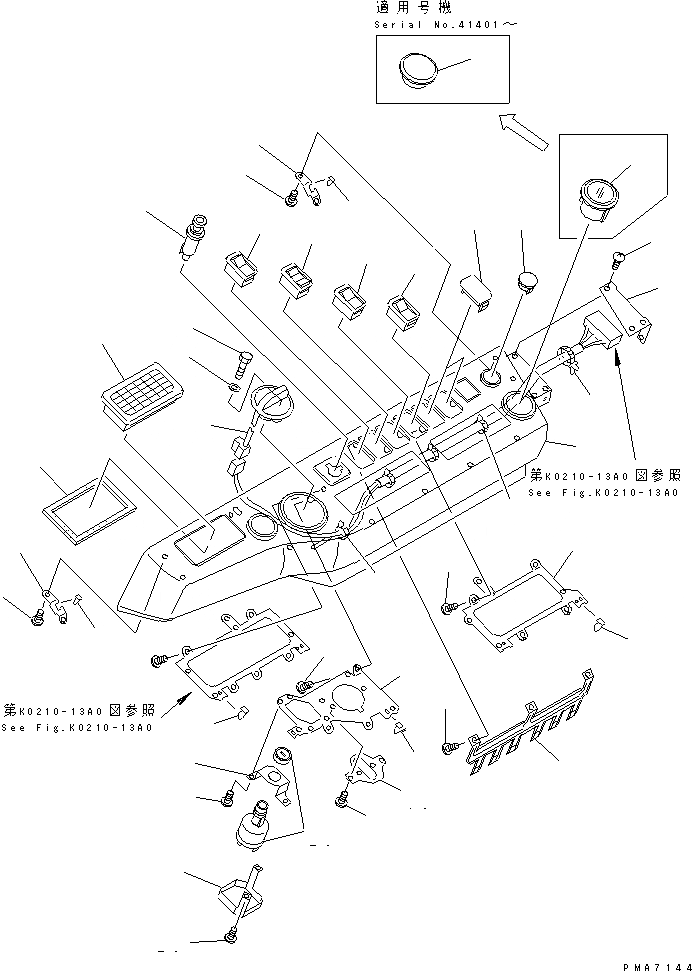 適用号機
Serial No.41401～

第K0210-13A0図参照
See Fig.K0210-13A0

第K0210-13A0図参照
See Fig.K0210-13A0

PMA7144