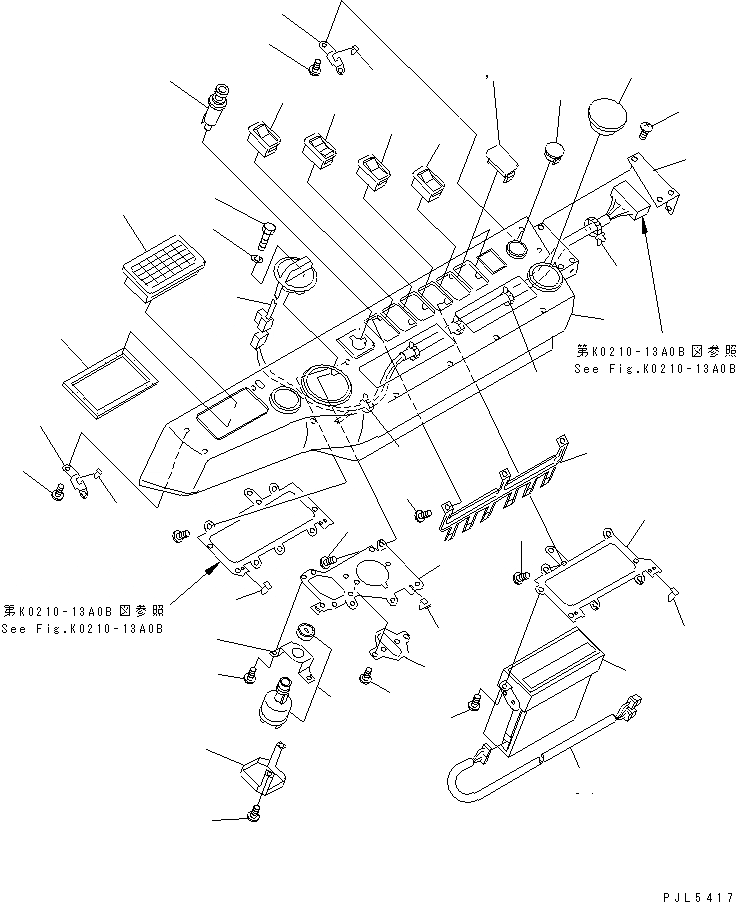 第K0210-13A0B図参照
See Fig.K0210-13A0B

第K0210-13A0B図参照
See Fig.K0210-13A0B

PJL5417