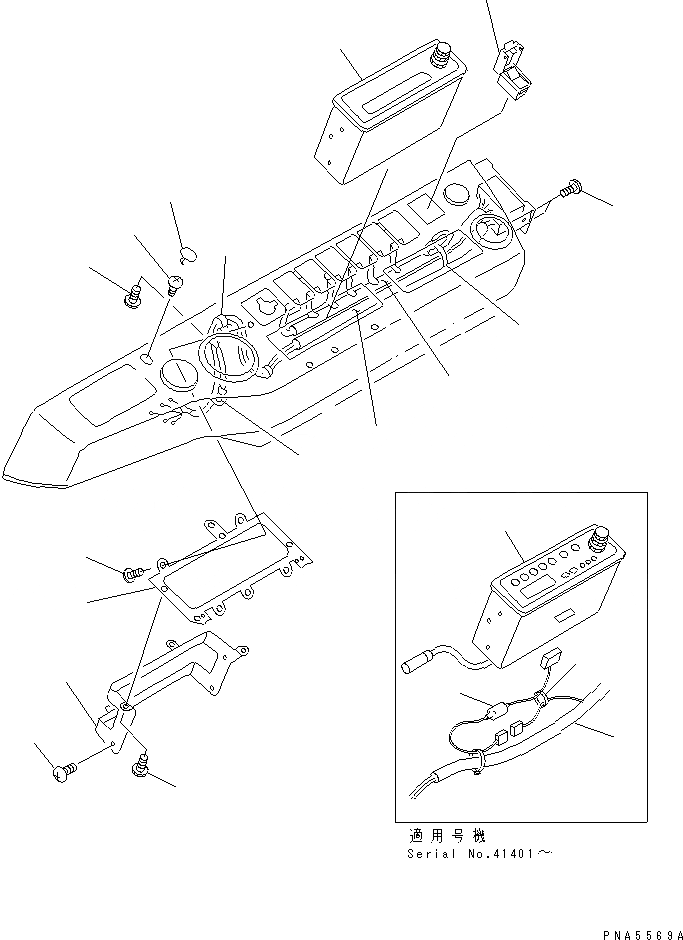 適用号機
Serial No.41401～

PNA5569A