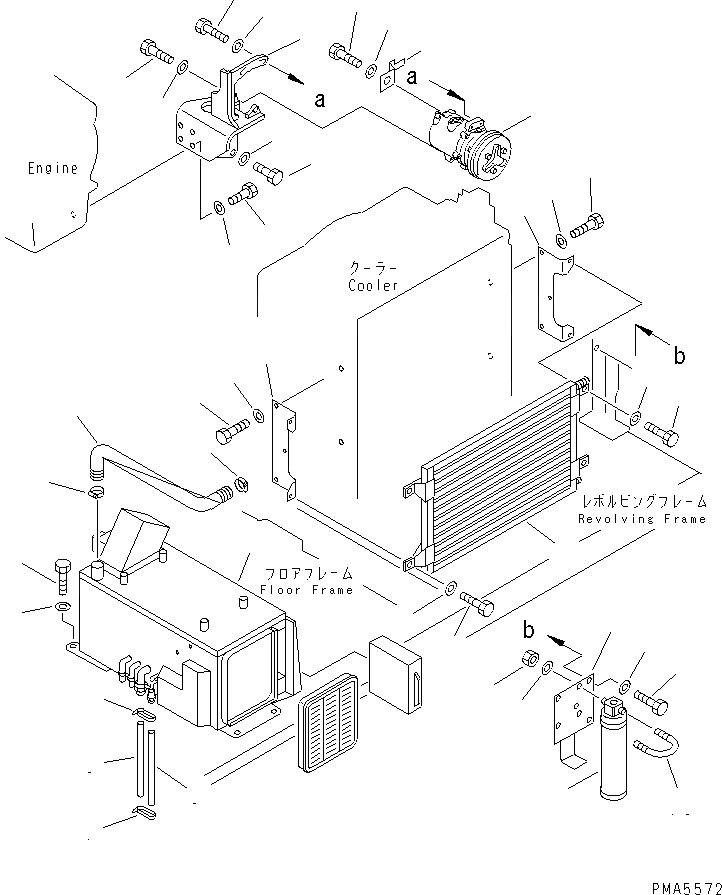 a

a

Engine

クーラー
Cooler

b

レボルビングフレーム
Revolving Frame

フロアフレーム
Floor Frame

b

PMA5572