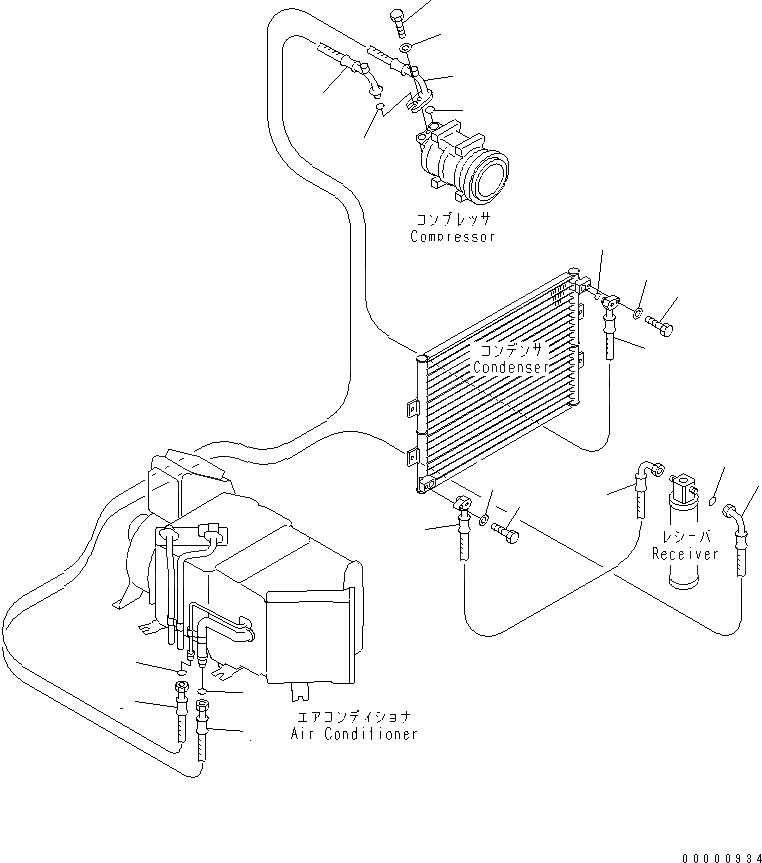 コンプレッサ
Compressor

コンデンサ
Condenser

レシーバ
Receiver

エアコンディショナ
Air Conditioner

00000934