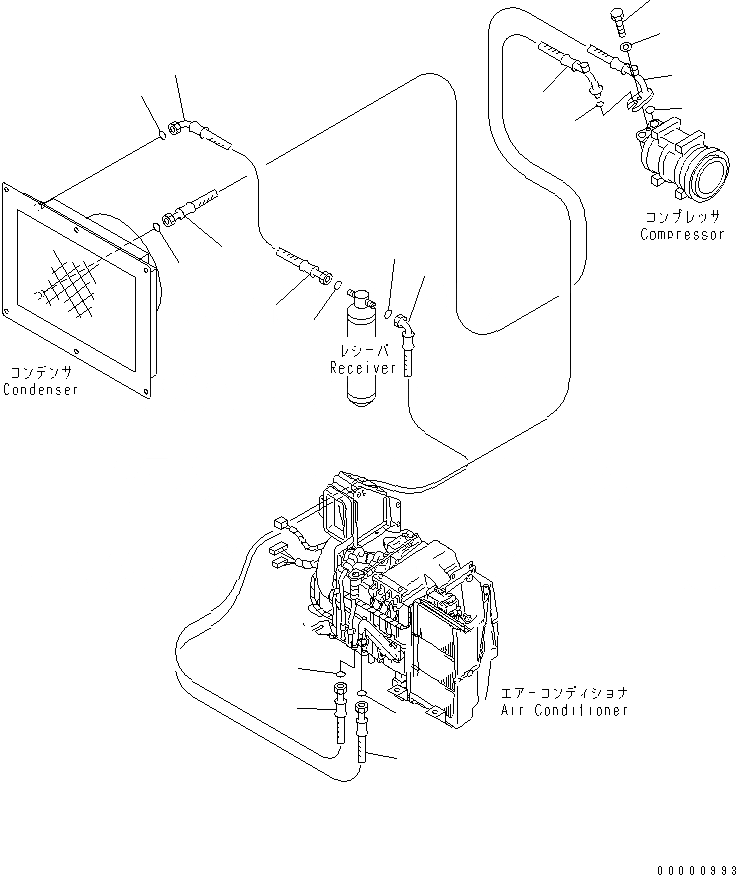 コンプレッサ
Compressor

コンデンサ
Condenser

レシーバ
Receiver

エアーコンディショナ
Air Conditioner

00000993