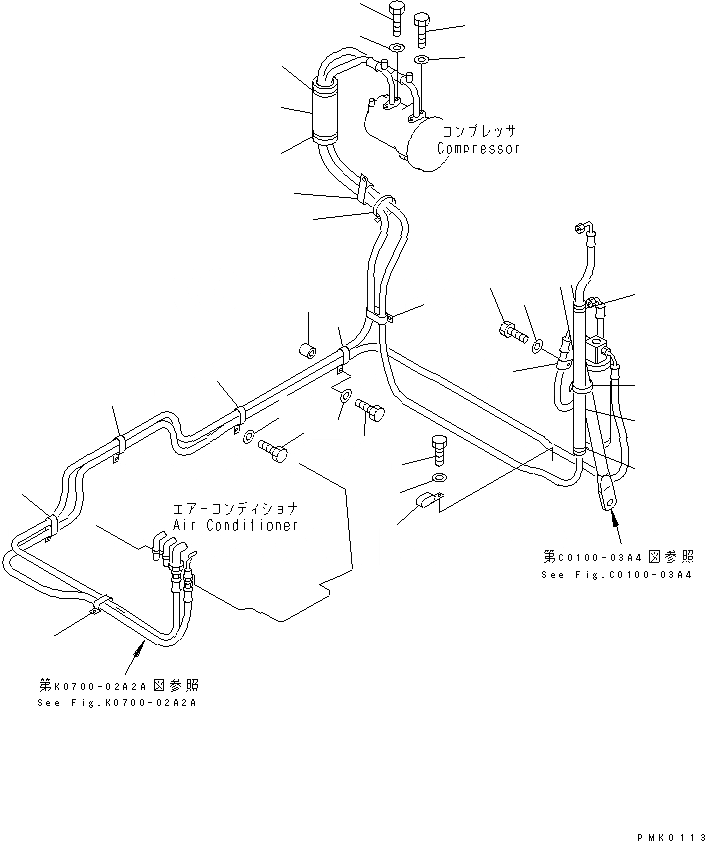 コンプレッサ
Compressor

エアーコンディショナ
Air Conditioner

第C0100-03A4図参照
See Fig.C0100-03A4

第K0700-02A2A図参照
See Fig.K0700-02A2A

PMK0113