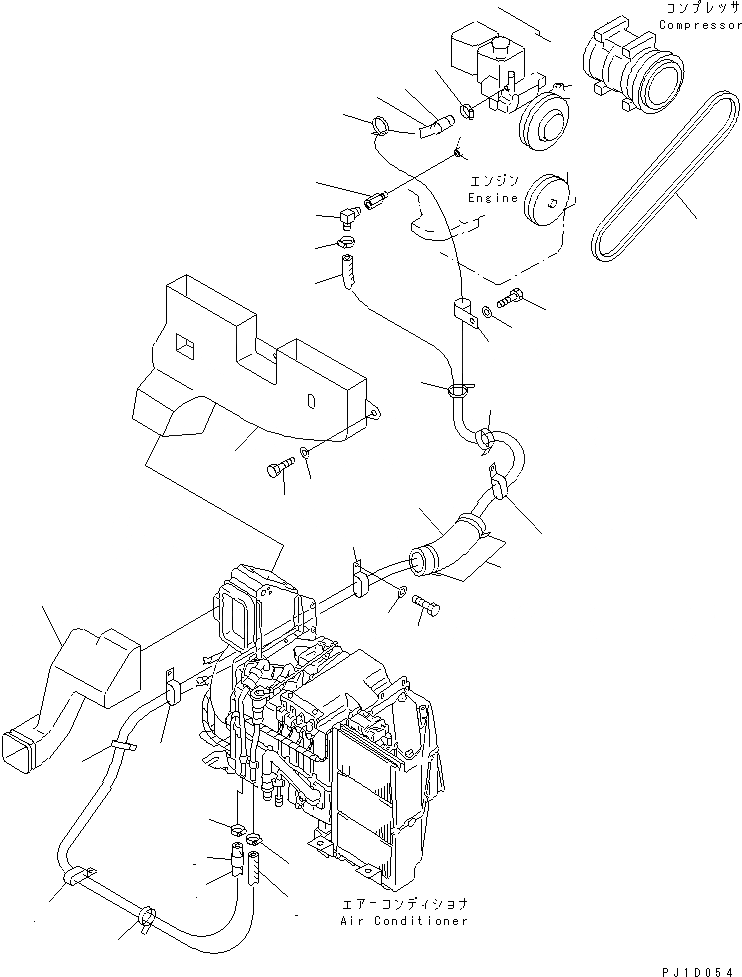 コンプレッサ
Compressor

エンジン
Engine

エアーコンディショナ
Air Conditioner

PJ1D054