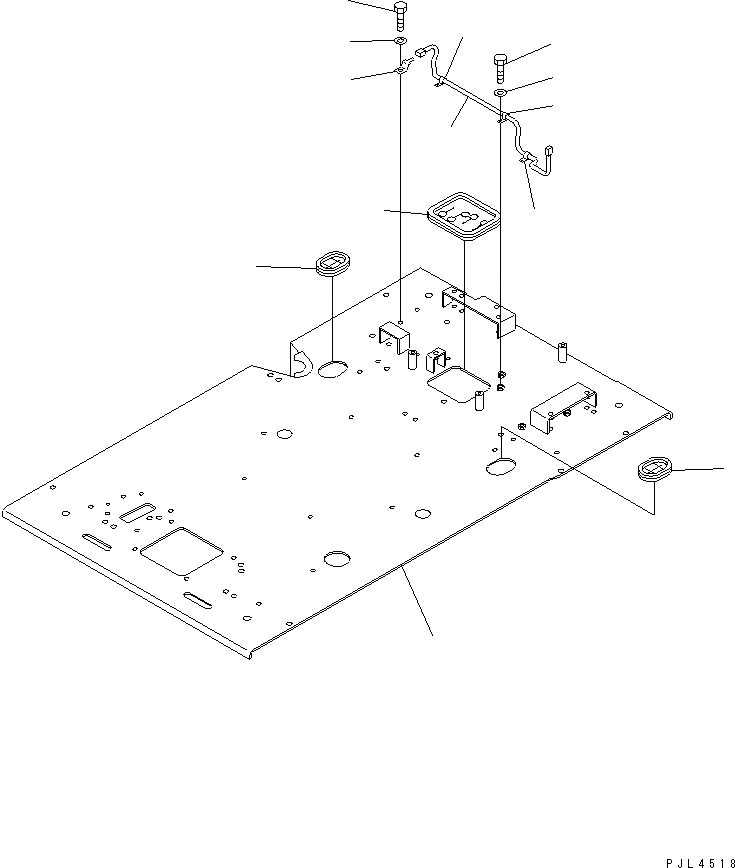 PJL4518