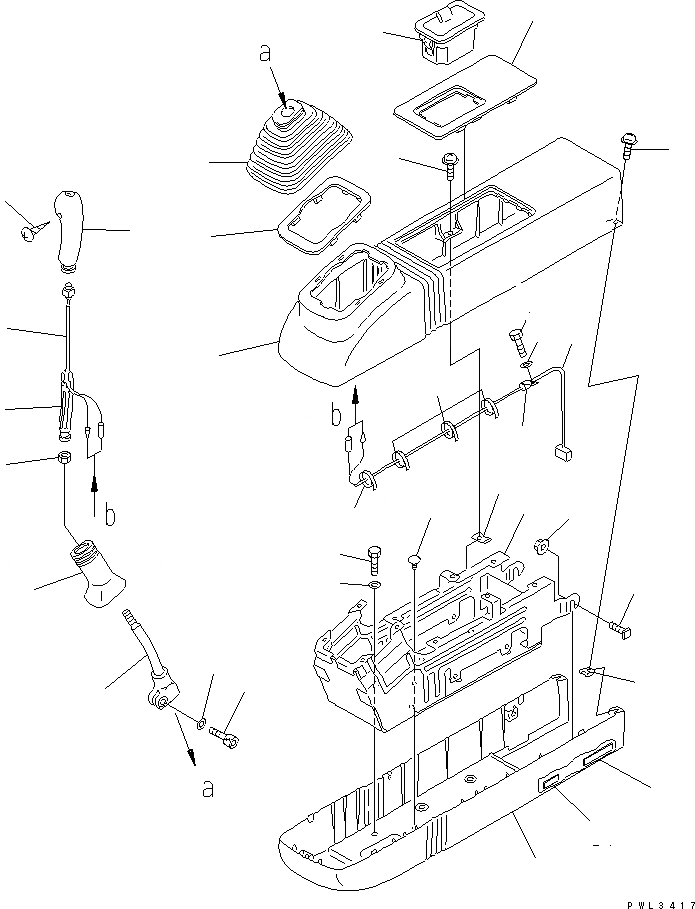 a

b

b

a

PWL3417