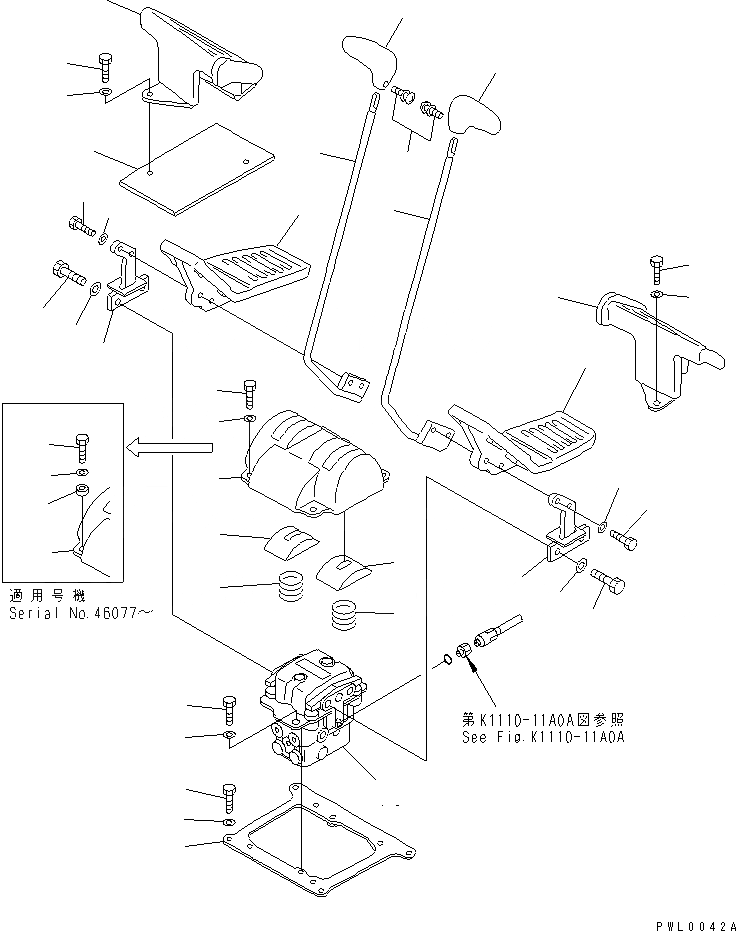 適用号機
Serial No.46077～

第K1110-11A0A図参照
See Fig.K1110-11A0A

PWL0042A