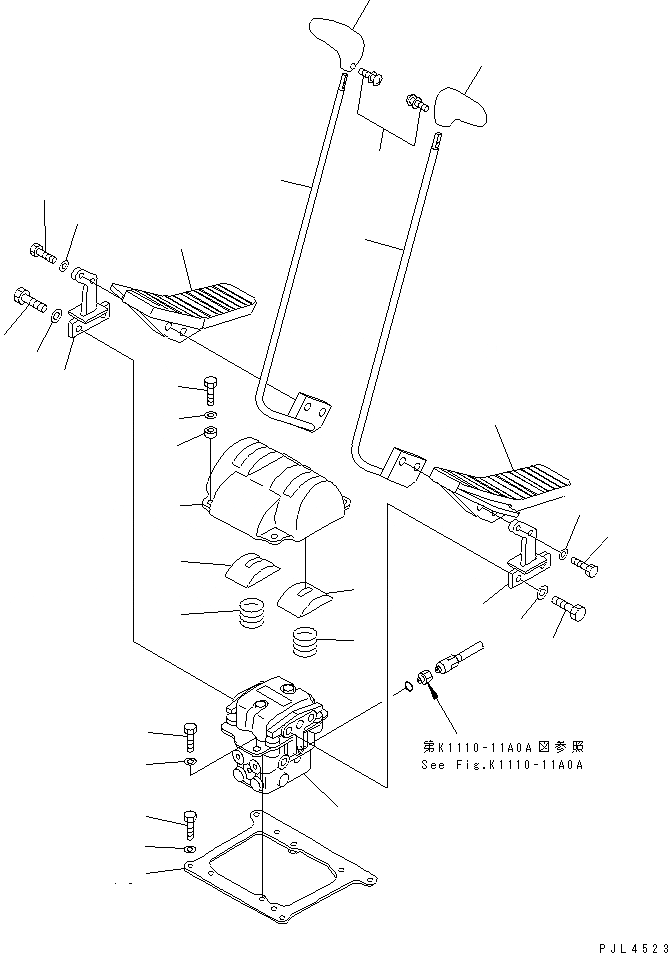 第K1110-11A0A図参照
See Fig.K1110-11A0A

PJL4523