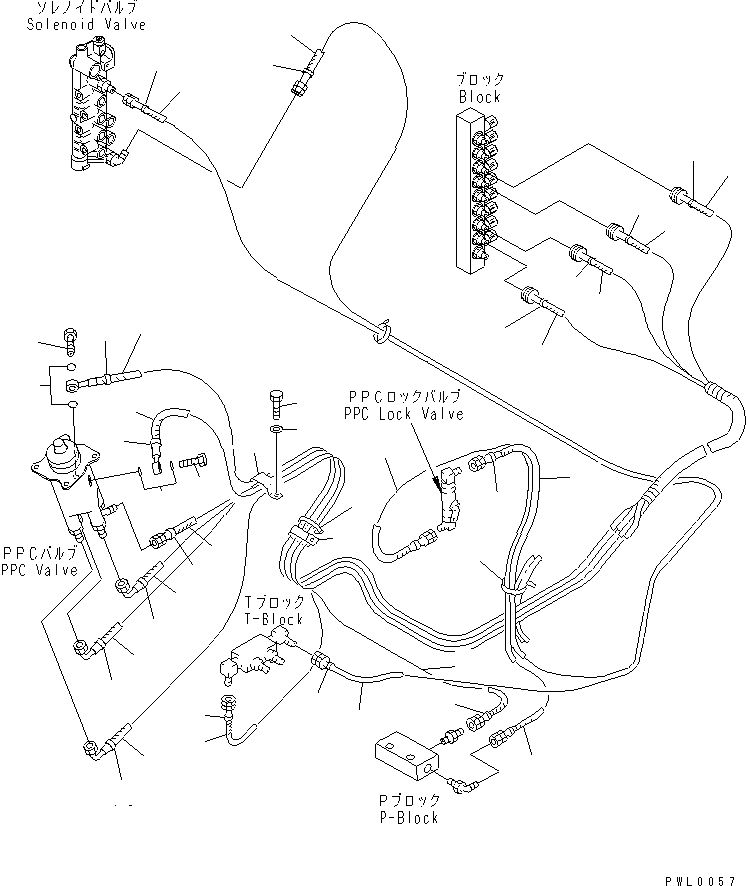 ソレノイドバルブ
Solenoid Valve

ブロック
Block

PPCロックバルブ
PPC Lock Valve

PPCバルブ
PPC Valve

Tブロック
T-Block

Pブロック
P-Block

PWL0057