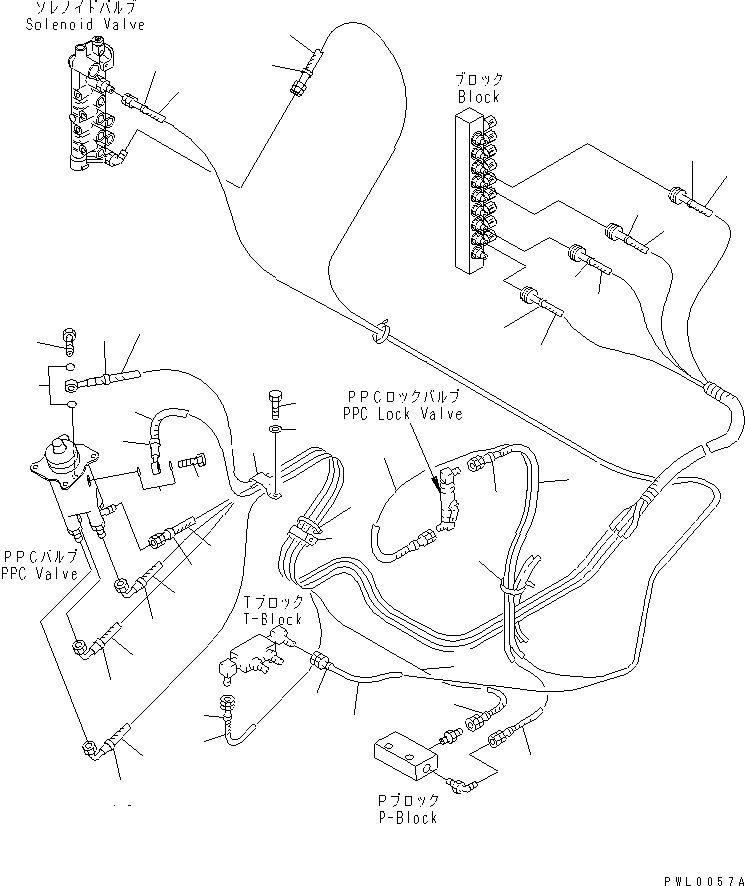 ソレノイドバルブ
Solenoid Valve

ブロック
Block

PPCロックバルブ
PPC Lock Valve

PPCバルブ
PPC Valve

Tブロック
T-Block

Pブロック
P-Block

PWL0057A