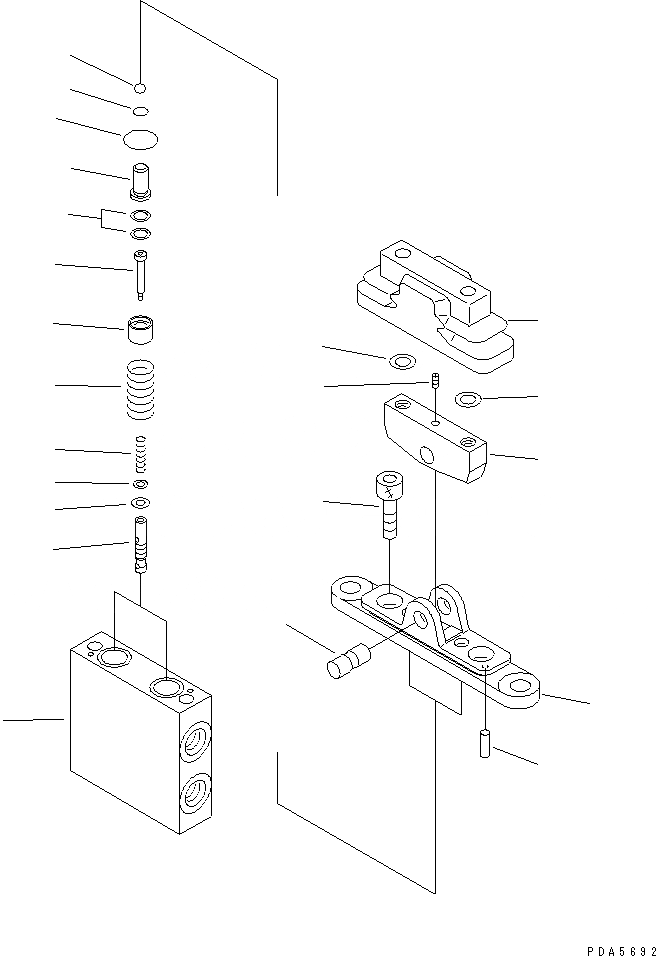 PDA5692