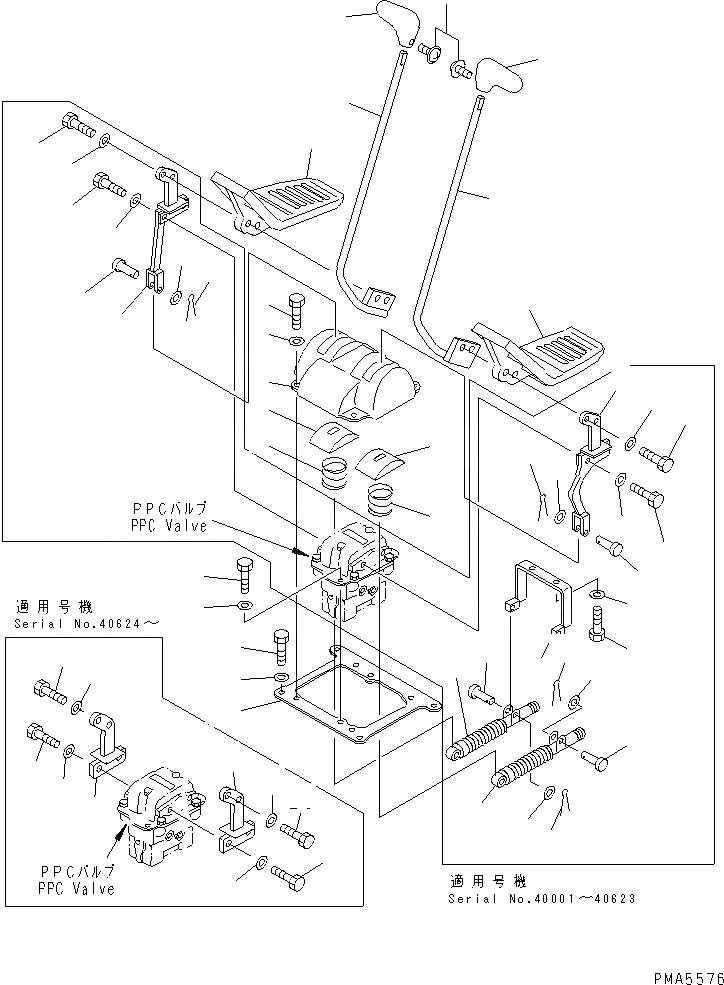 PPCバルブ
PPC Valve

適用号機
Serial No.40624～

PPCバルブ
PPC Valve

適用号機
Serial No.40001～40623

PMA5576