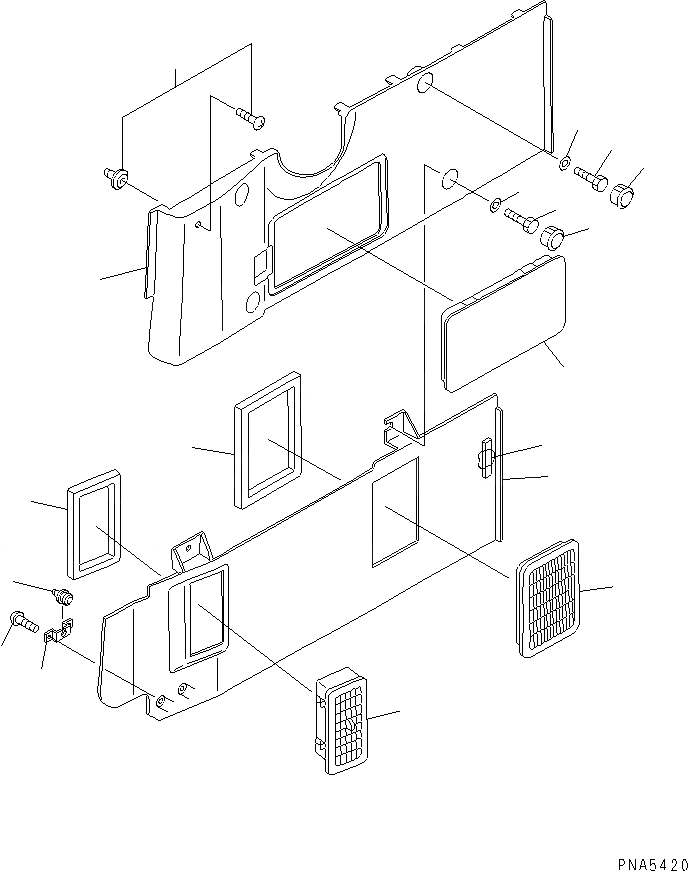 PNA5420