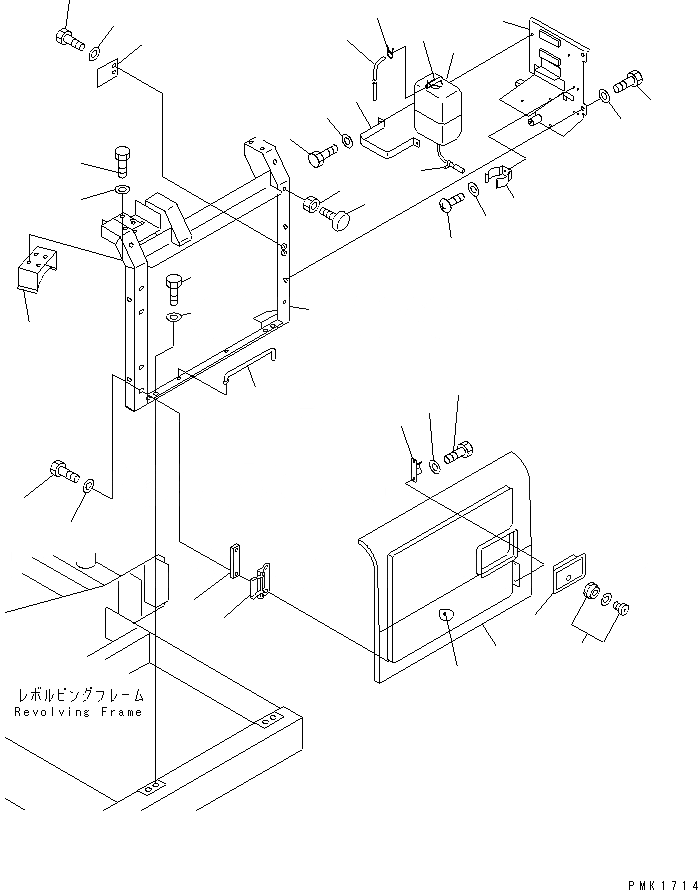 レボルビングフレーム
Revolving Frame

PMK1714