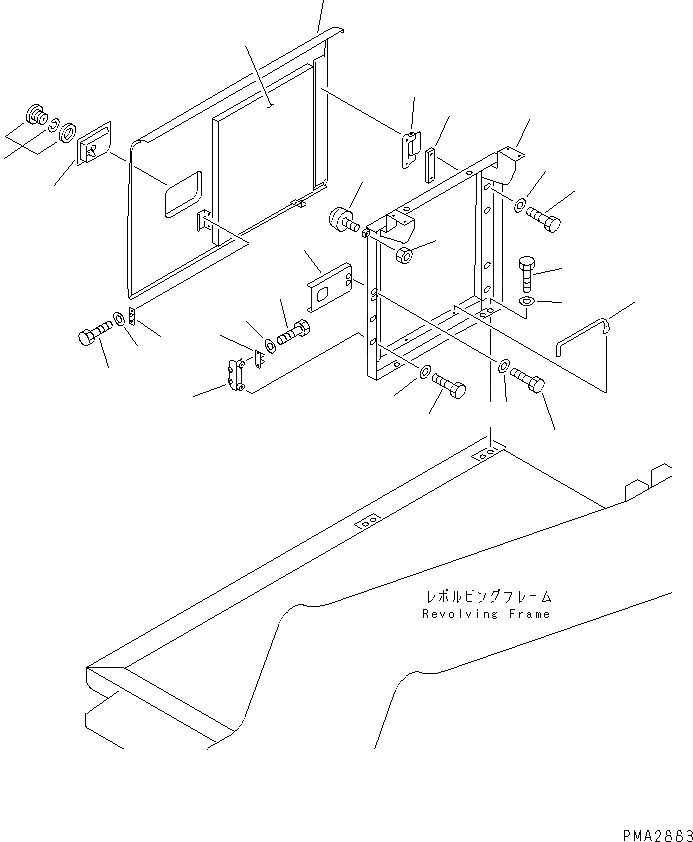 レボルビングフレーム
Revolving Frame

PMA2883