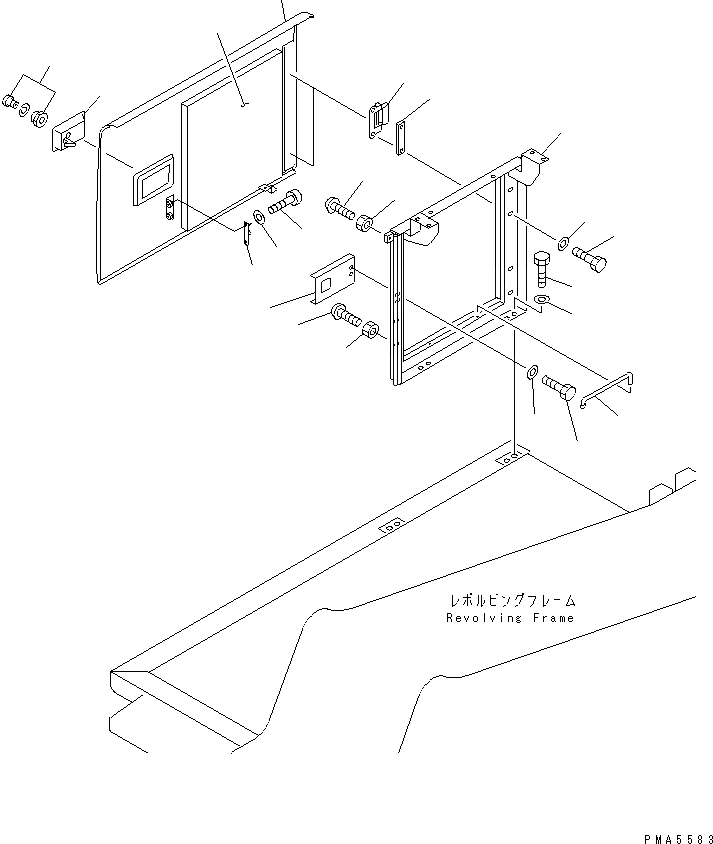 レボルビングフレーム
Revolving Frame

PMA5583