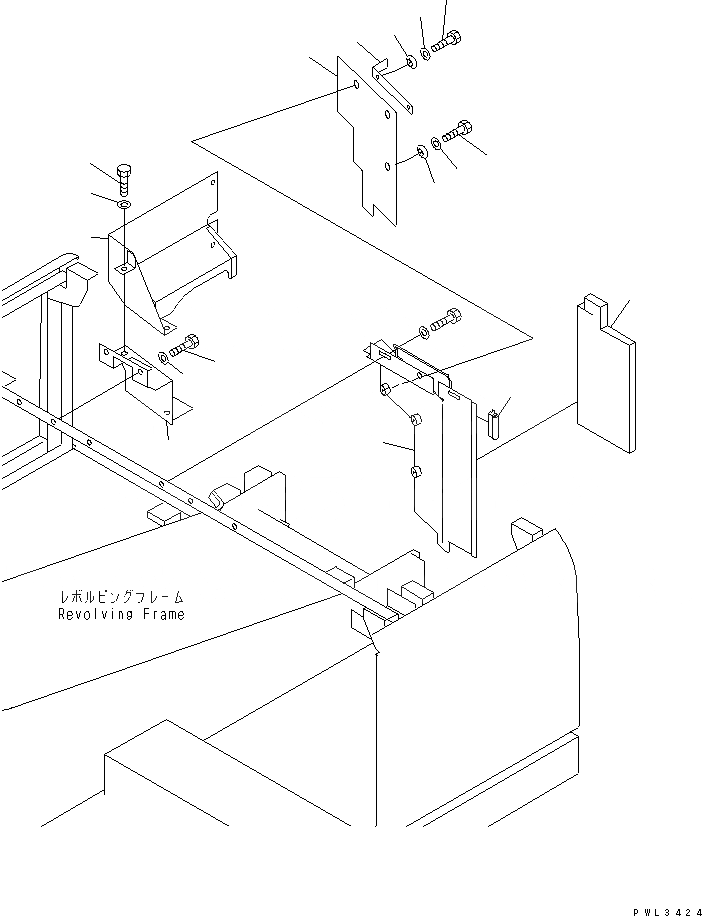 レボルビングフレーム
Revolving Frame

PWL3424