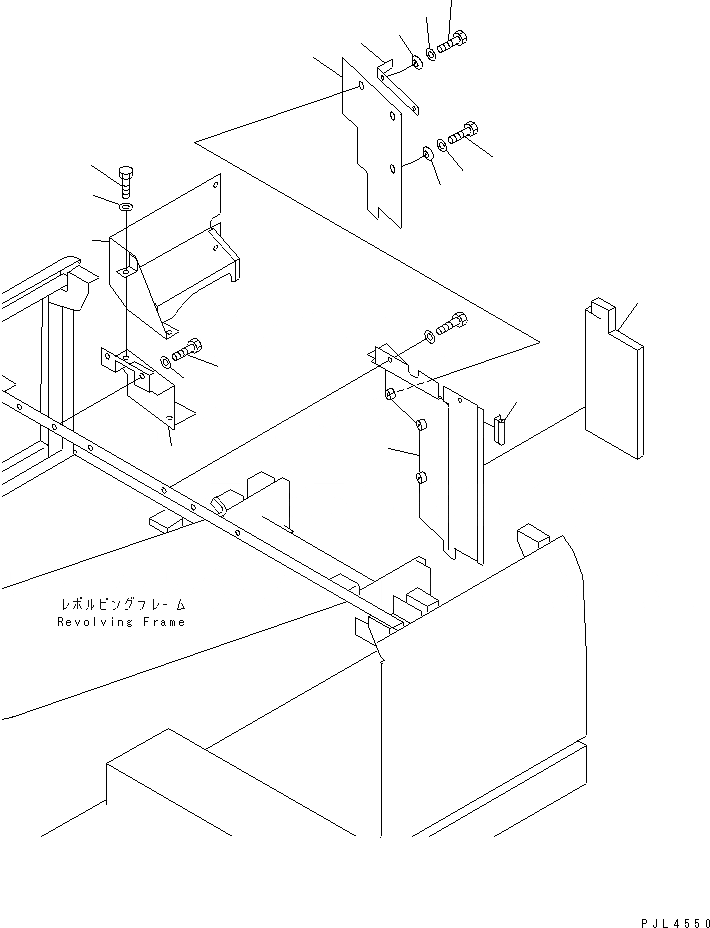 レボルビングフレーム
Revolving Frame

PJL4550