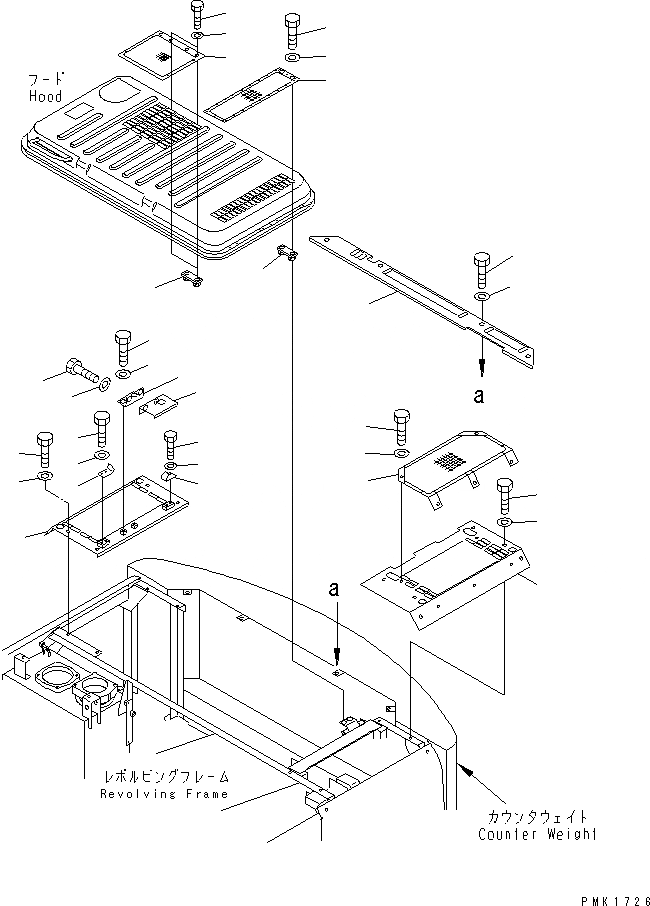 フード
Hood

a

a

レボルビングフレーム
Revolving Frame

カウンタウェイト
Counter Weight

PMK1726