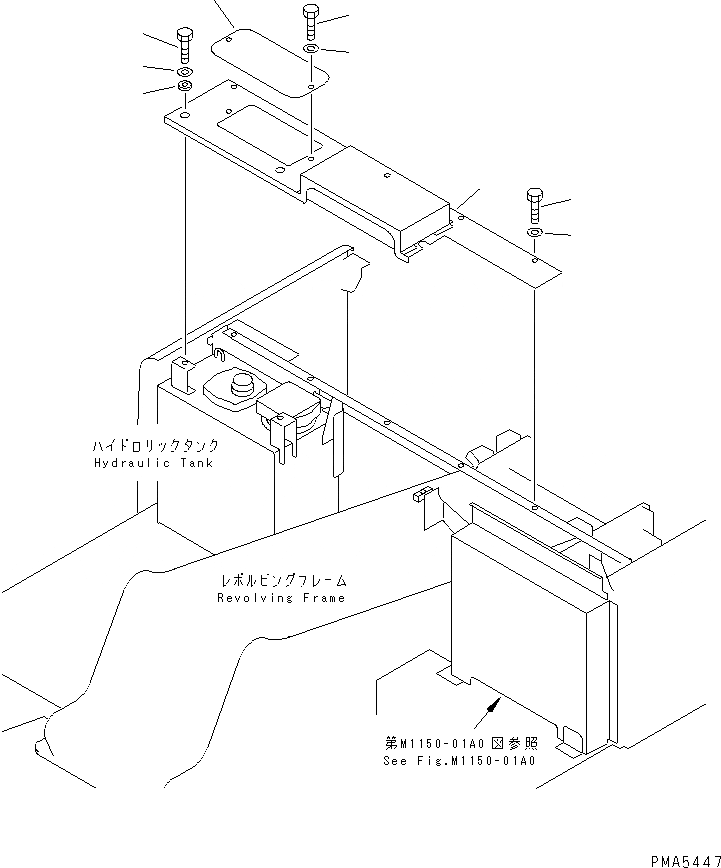 ハイドロリックタンク
Hydraulic Tank

レボルビングフレーム
Revolving Frame

第M1150-01A0図参照
See Fig.M1150-01A0

PMA5447