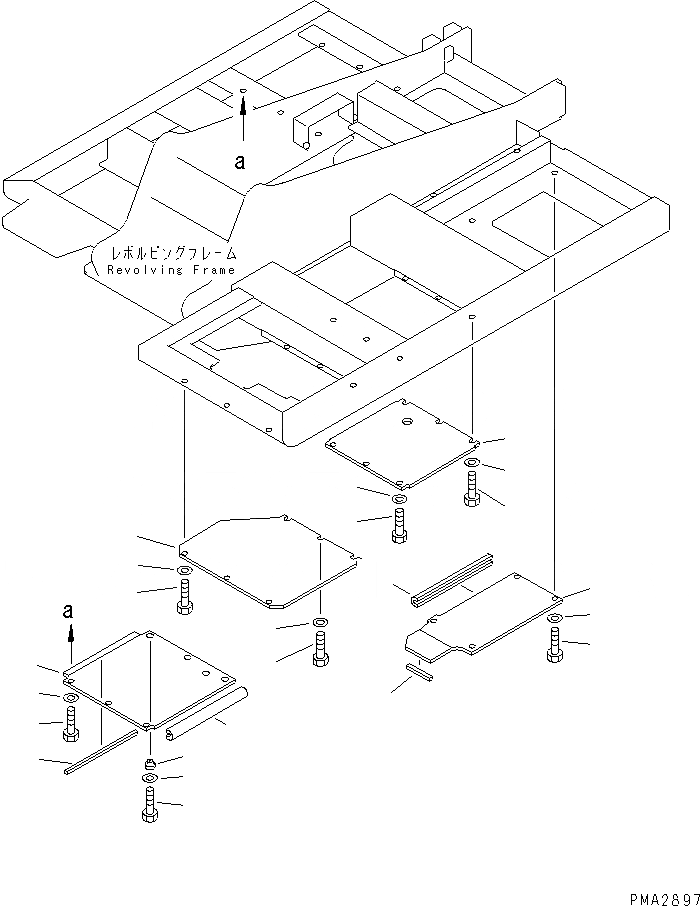 a

レボルビングフレーム
Revolving Frame

a

PMA2897