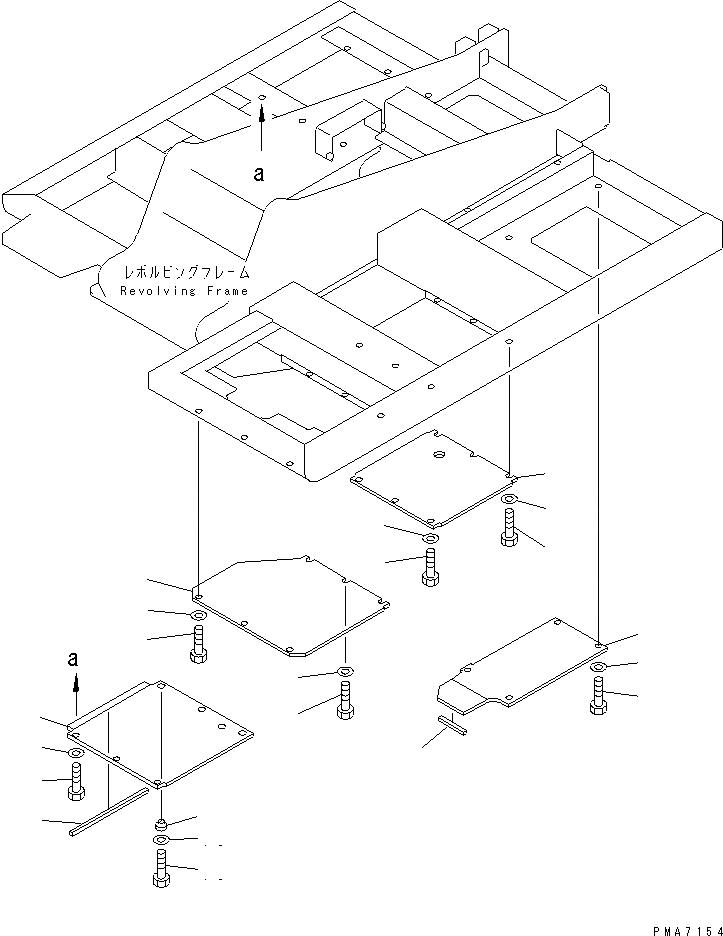 a

レボルビングフレーム
Revolving Frame

a

PMA7154