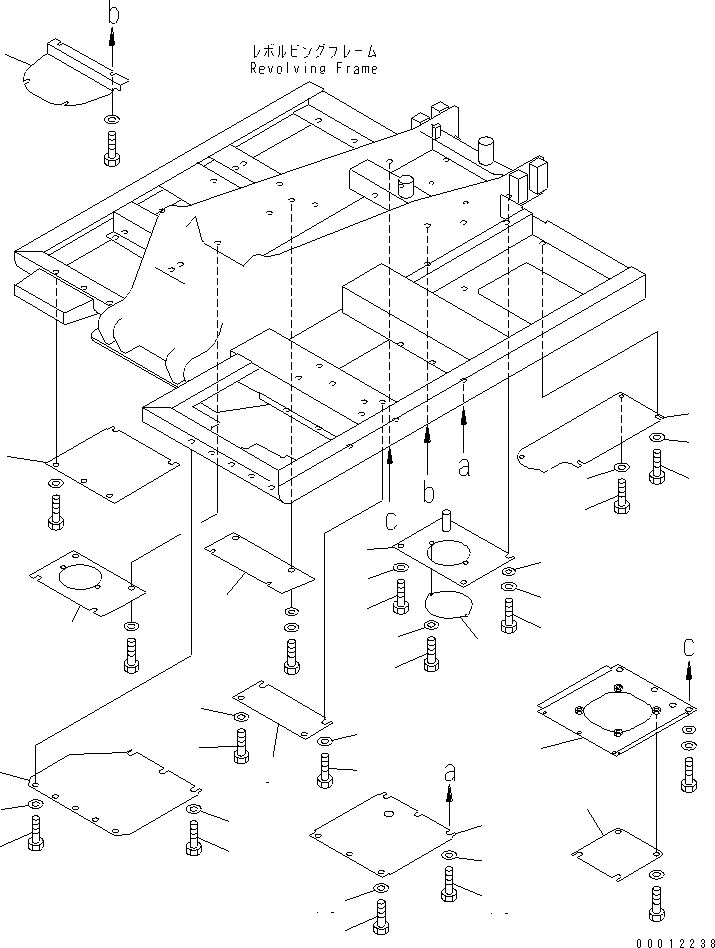 b
レボルビングフレーム
Revolving Frame
a
b
c
c
a
00012238