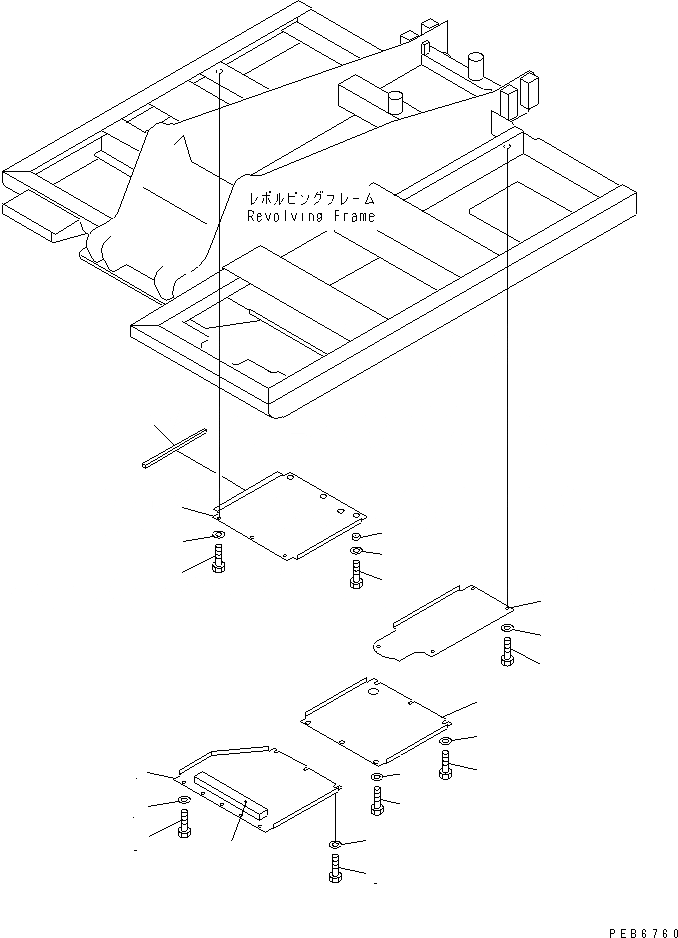 レボルビングフレーム
Revolving Frame

PEB6760