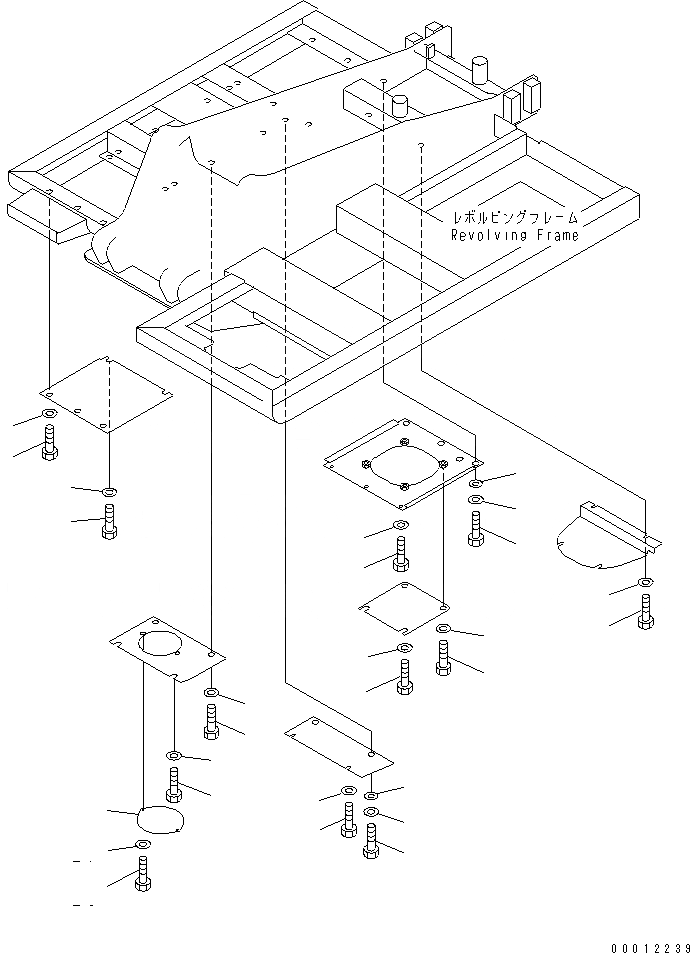 レボルビングフレーム
Revolving Frame

00012239