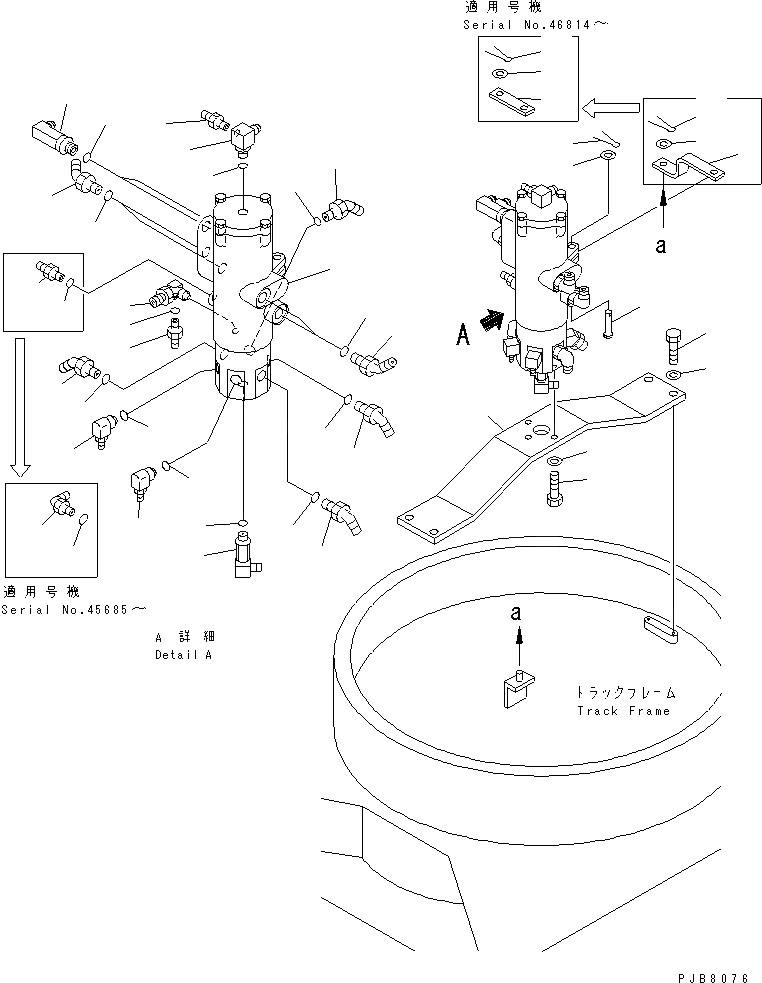 適用号機
Serial No.46814～

a

A

適用号機
Serial No.45685～

A 詳細
Detail A

a

トラックフレーム
Track Frame

PJB8076