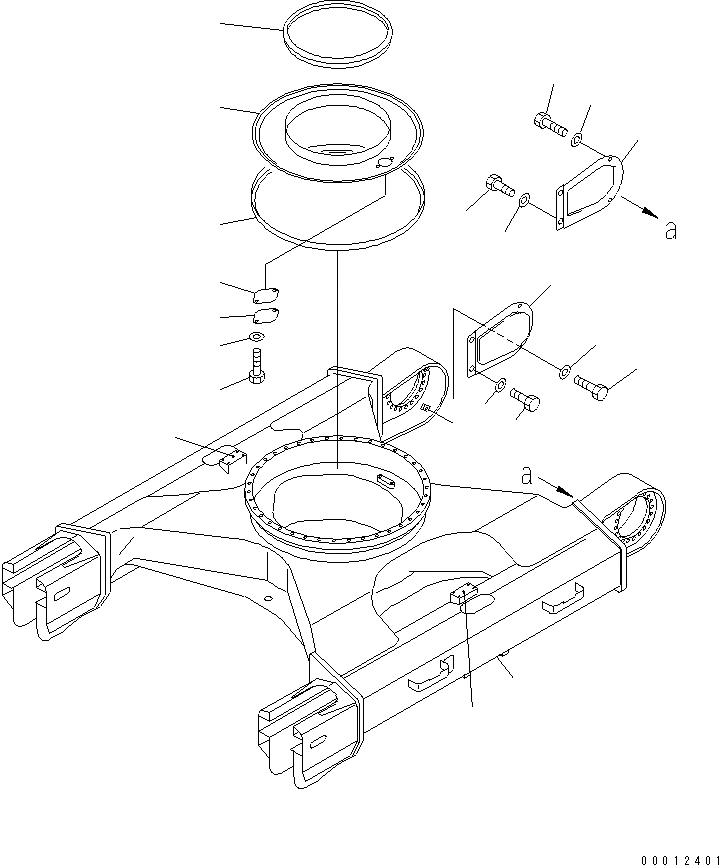 a
a
00012401