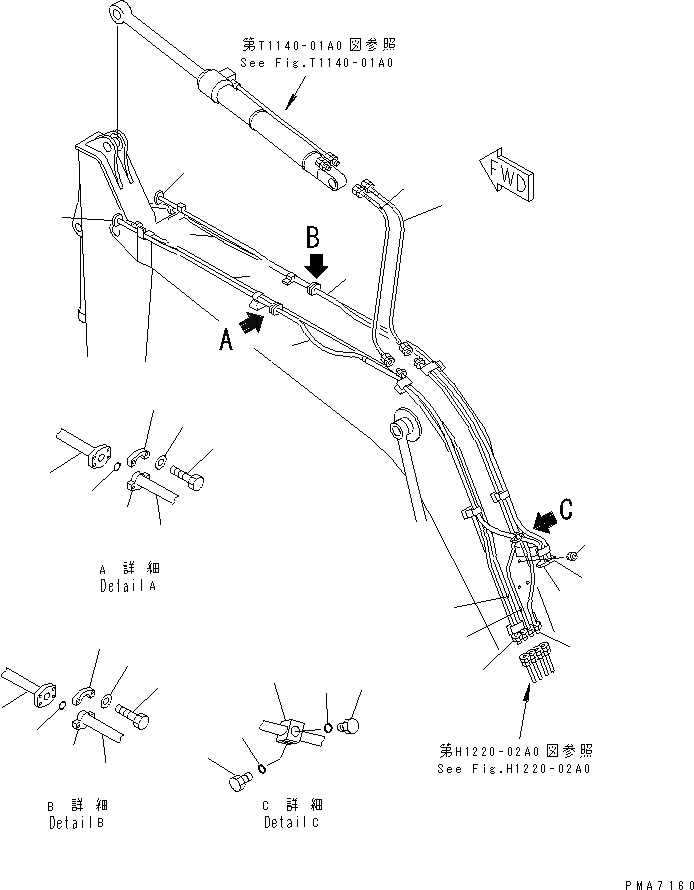 第T1140-01A0図参照
See Fig.T1140-01A0

FWD

B

A

C

A 詳細
Detail A

B 詳細
Detail B

C 詳細
Detail C

第H1220-02A0図参照
See Fig.H1220-02A0

PMA7160