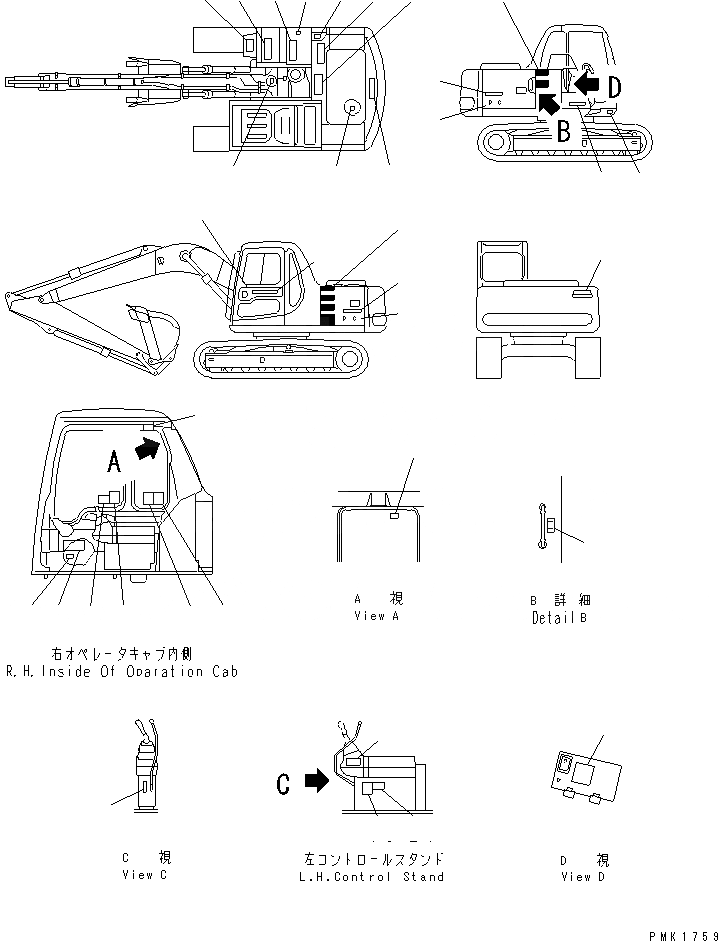 D

B

A

A 視
View A

B 詳細
Detail B

右オペレータキャブ内側
R.H. Inside Of Oparation Cab

C

C 視
View C

左コントロールスタンド
L.H.Control Stand

D 視
View D

PMK1759