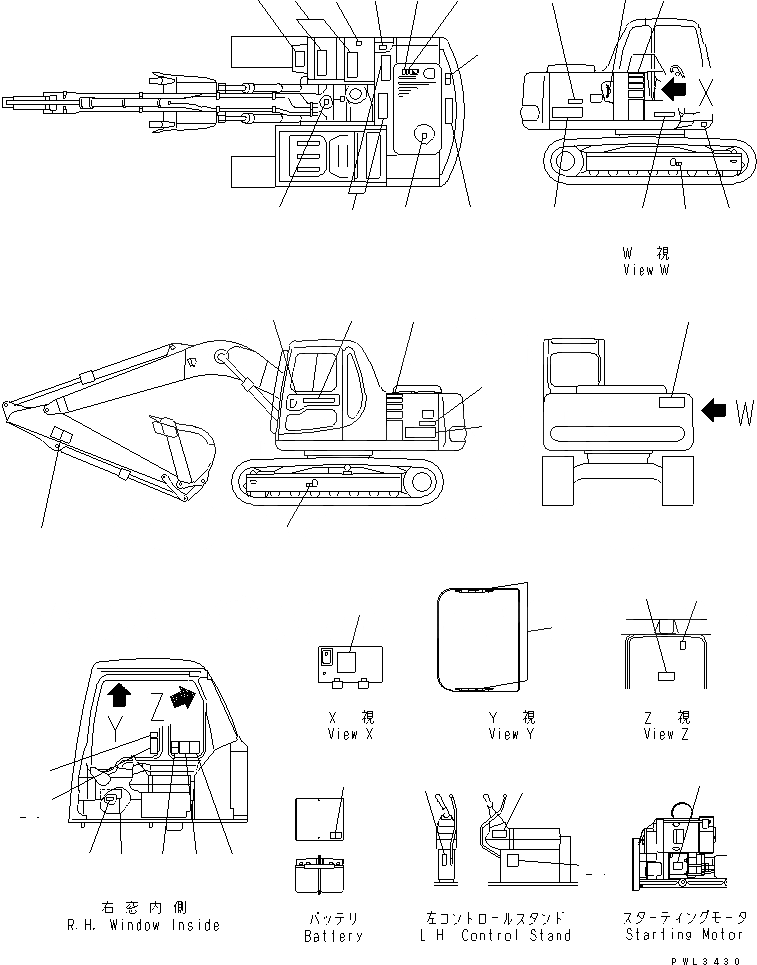 X

W 視
View W

W

Y
Z

X 視
View X

Y 視
View Y

Z 視
View Z

右窓内側
R.H. Window Inside

バッテリ
Battery

左コントロールスタンド
L H Control Stand

スターティングモータ
Starting Motor

PWL3430