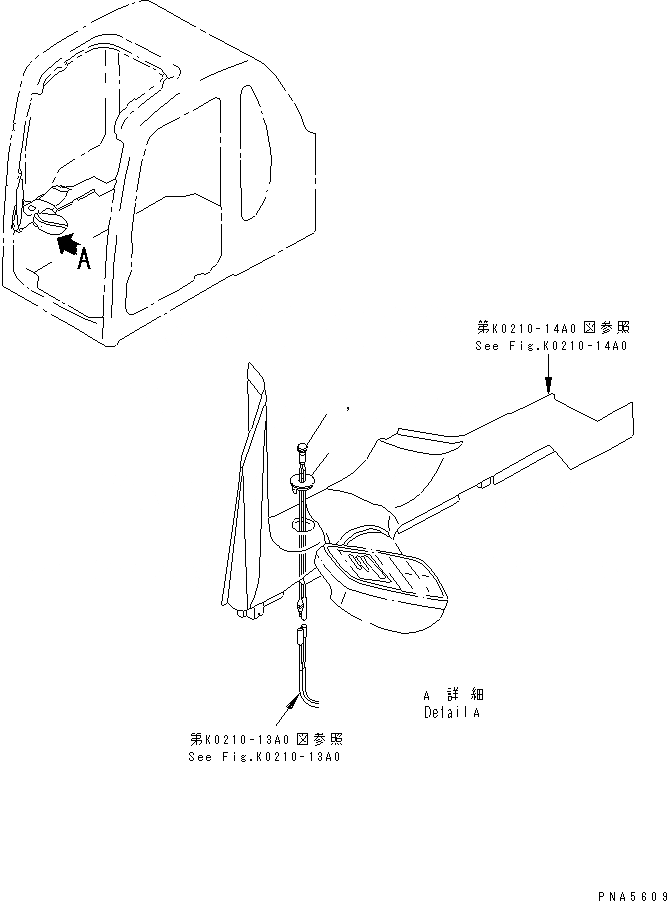 A

第K0210-14A0図参照
See Fig.K0210-14A0

A 詳細
Detail A

第K0210-13A0図参照
See Fig.K0210-13A0

PNA5609