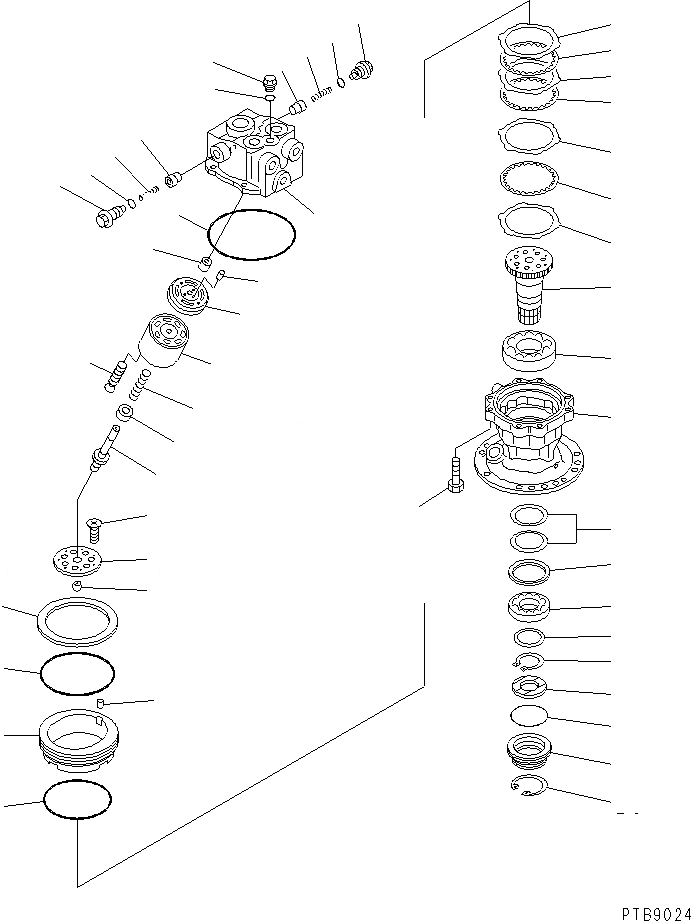 PTB9024