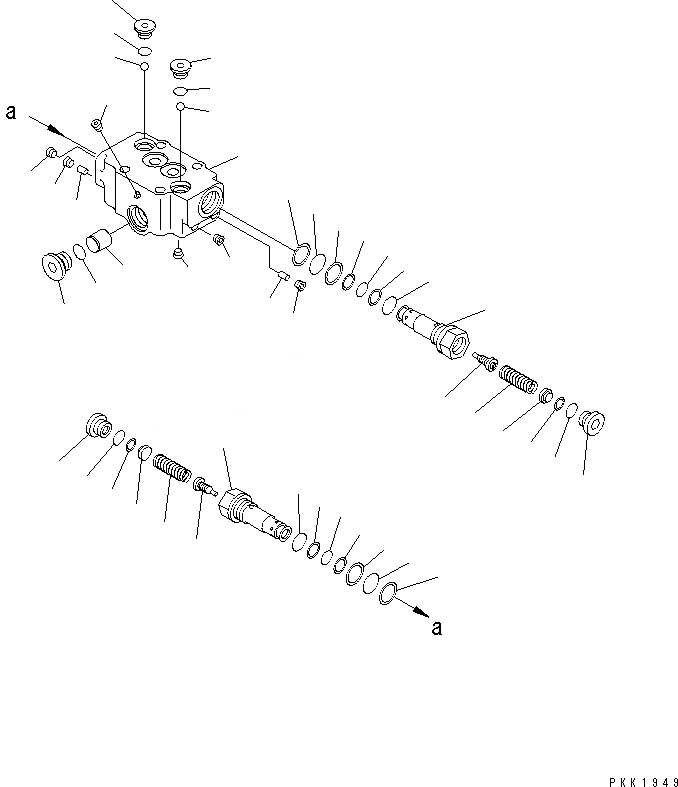 a

a

PKK1949