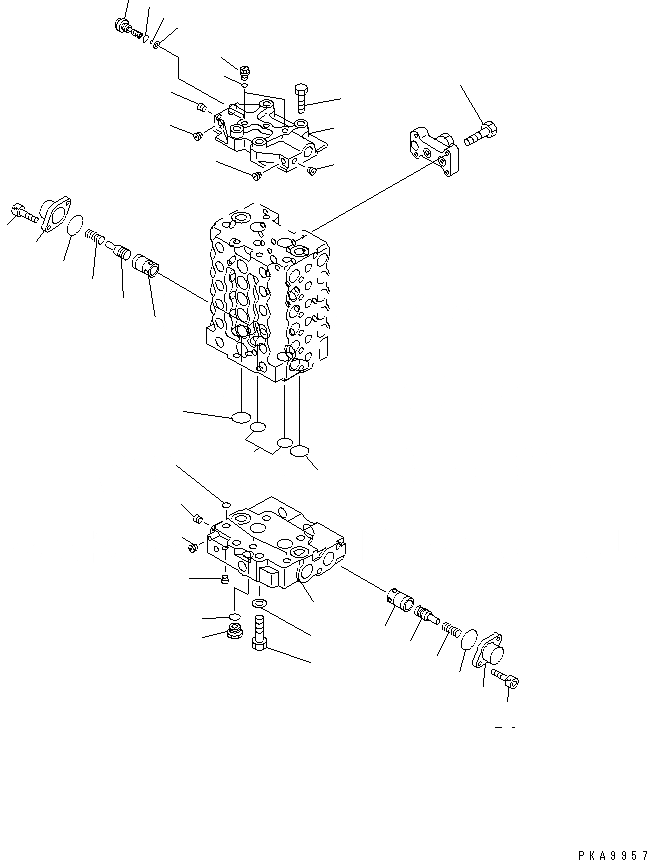 PKA9957