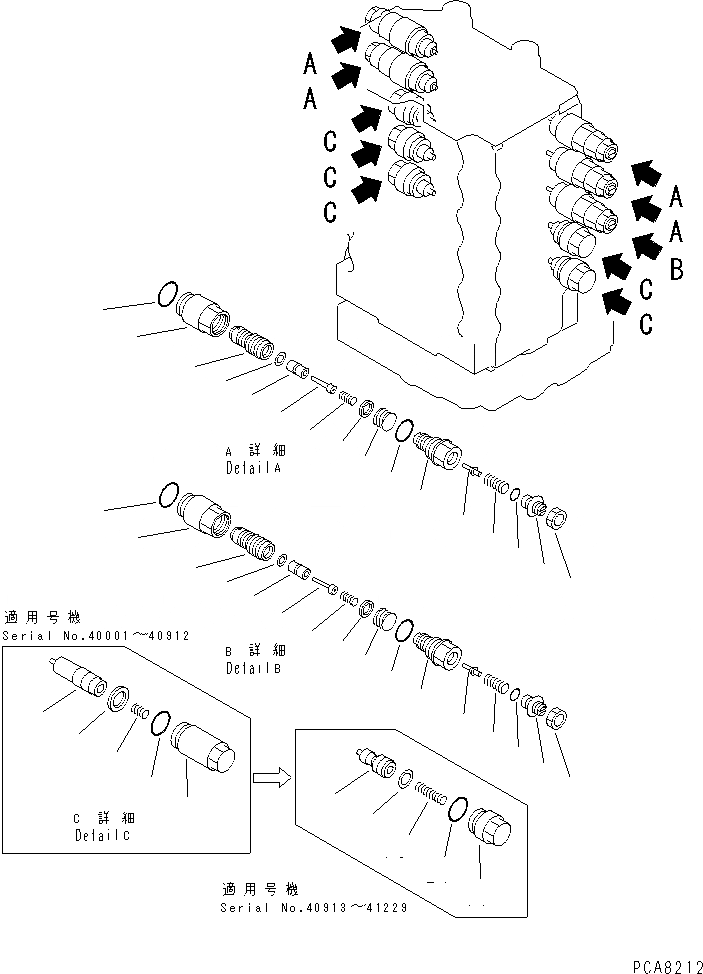 A
A
C
C
C

A
A
B
C
C

A 詳細
Detail A

適用号機
Serial No.40001～40912

B 詳細
Detail B

C 詳細
Detail C

適用号機
Serial No.40913～41229

PCA8212