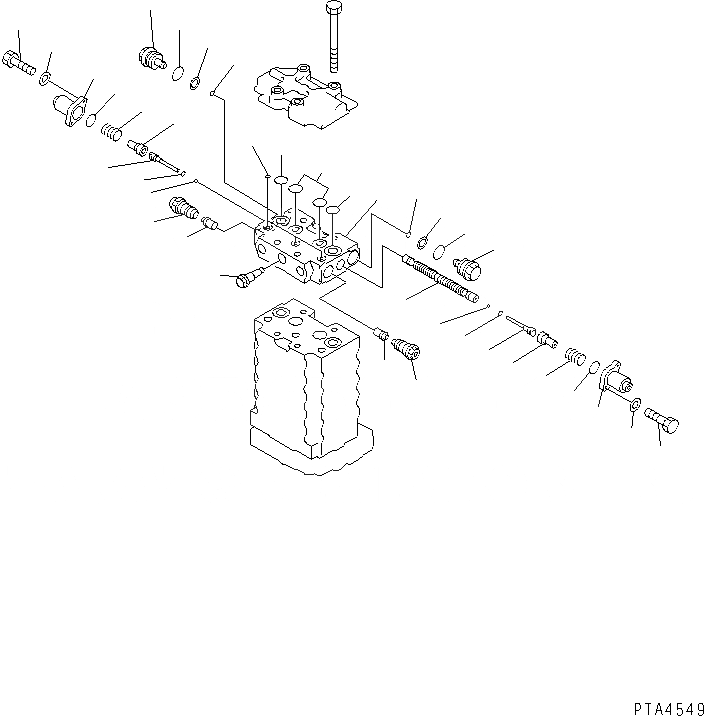 PTA4549