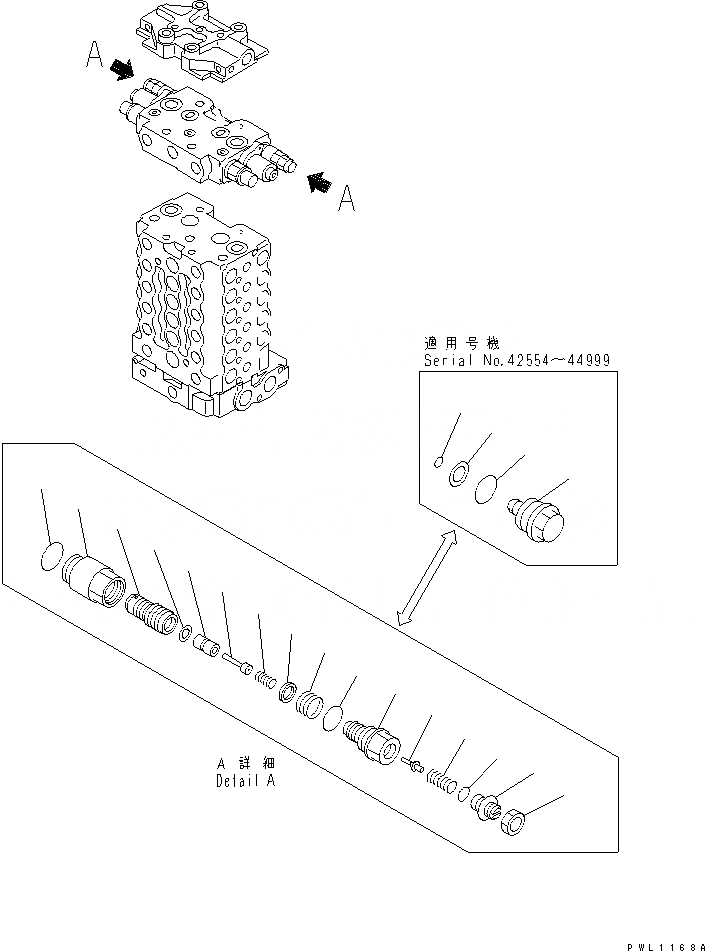 A

A

適用号機
Serial No.42554～44999

A 詳細
Detail A

PWL1168A