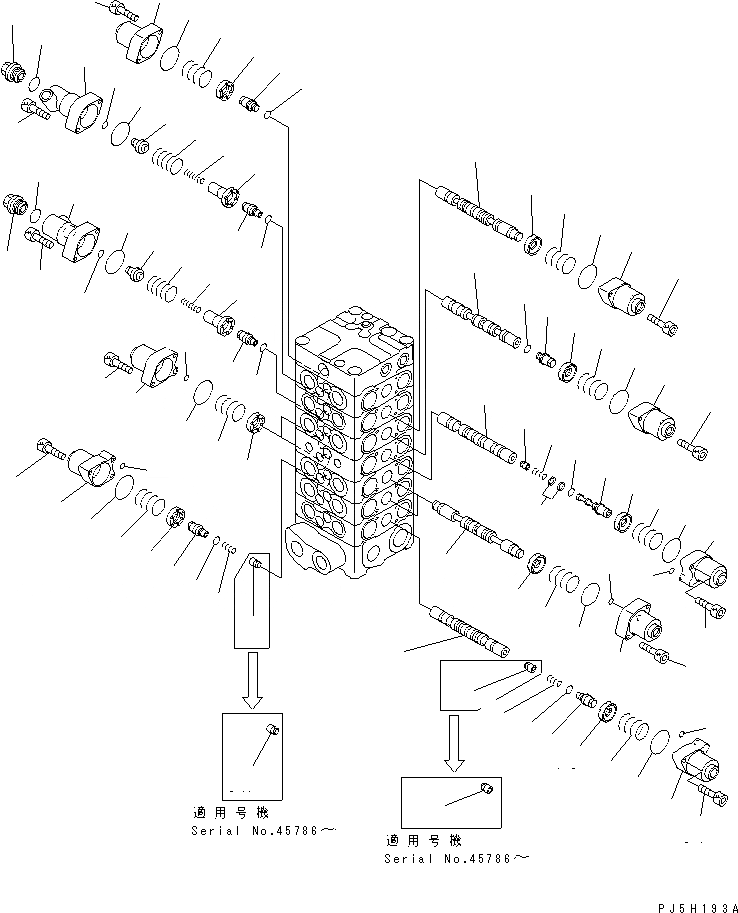 適用号機
Serial No.45786～

適用号機
Serial No.45786～

PJ5H193A