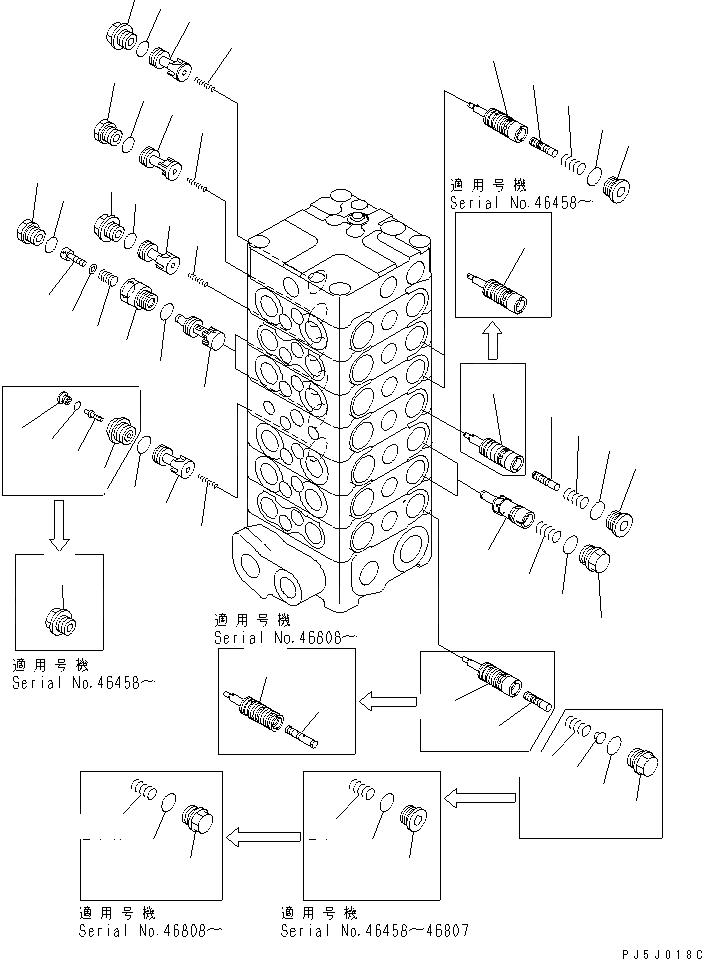 適用号機
Serial No.46458～

適用号機
Serial No.46458～

適用号機
Serial No.46808～

適用号機
Serial No.46808～

適用号機
Serial No.46458～46807

PJ5J018C