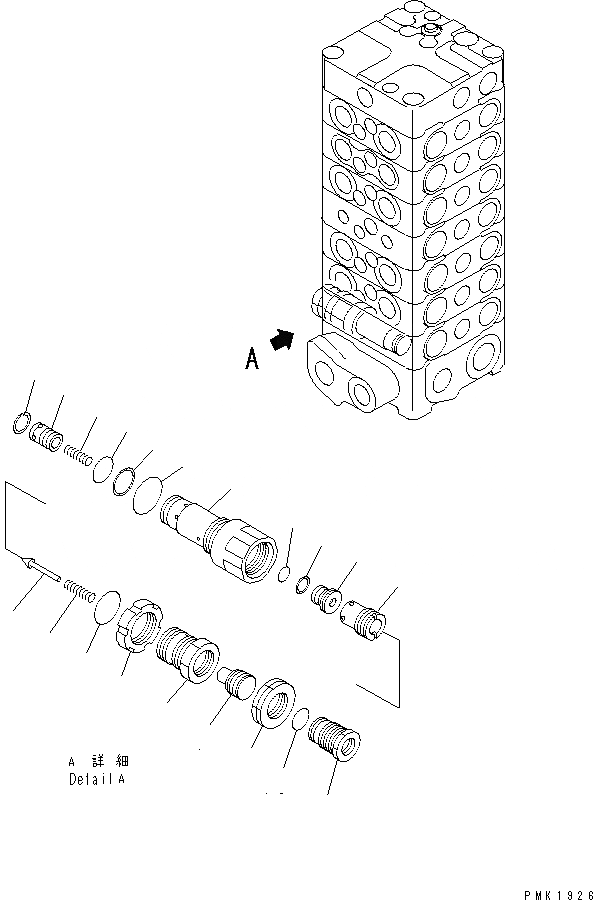 A

A 詳細
Detail A

PMK1926