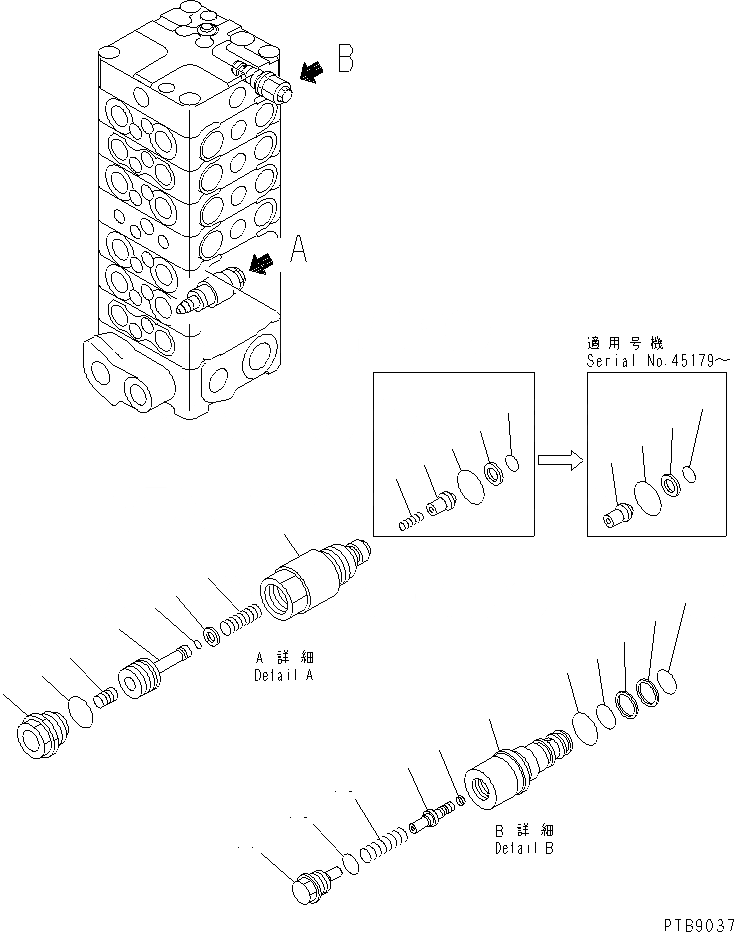 B

A

適用号機
Serial No.45179～

A 詳細
Detail A

B 詳細
Detail B

PTB9037