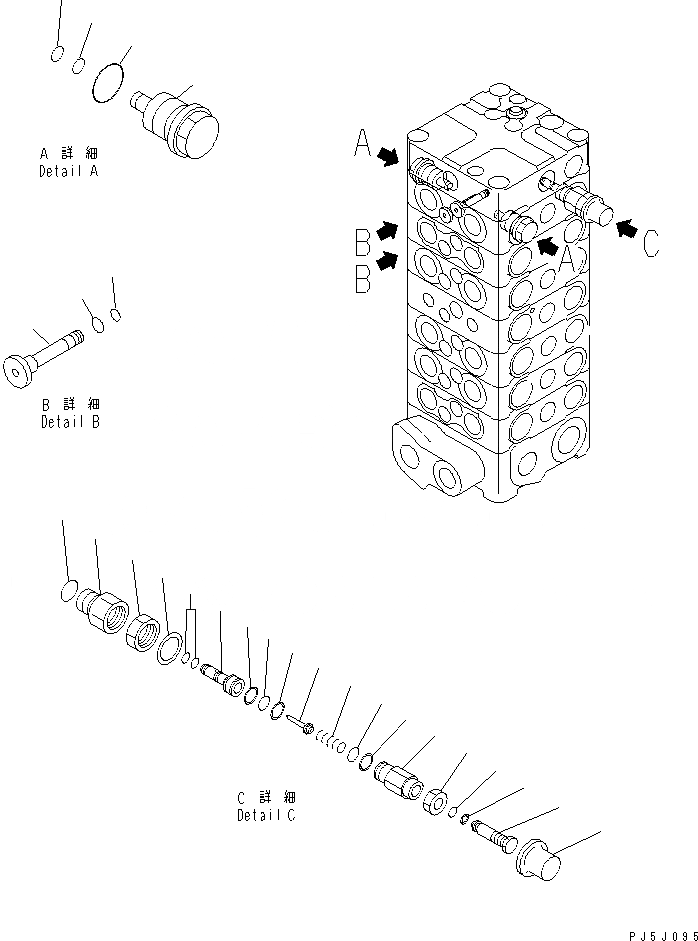 A 詳 細
Detail A

A

B

B

A

C

B 詳 細
Detail B

C 詳 細
Detail C

PJ5J095