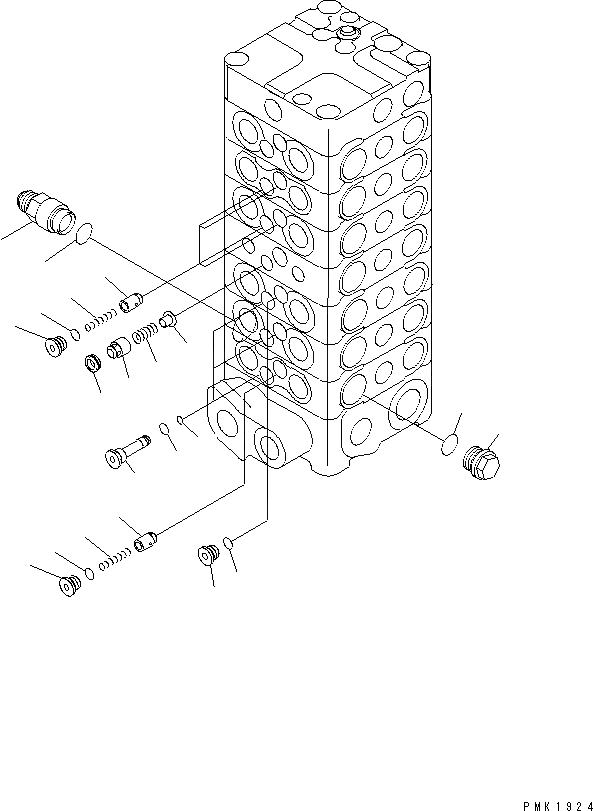 PMK1924