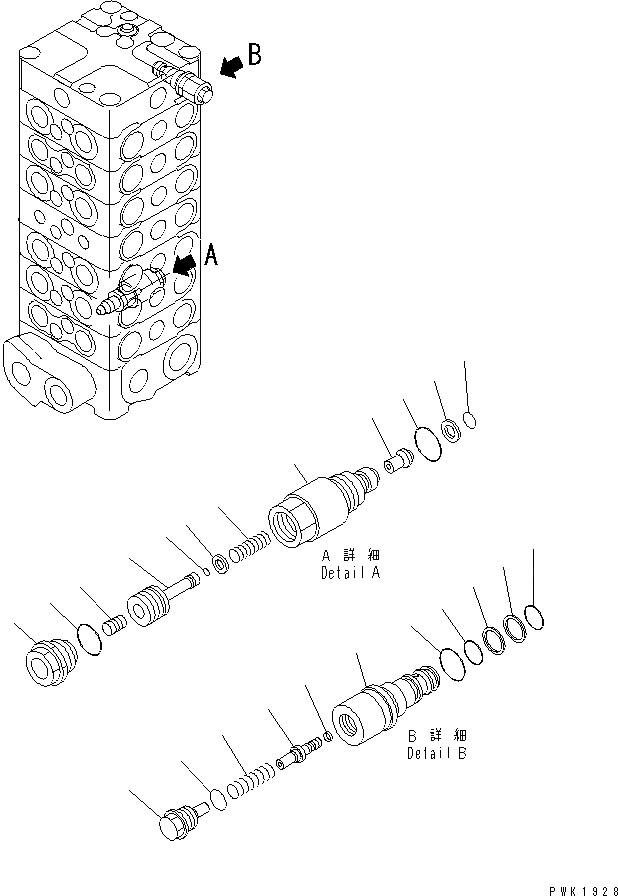 B

A

A 詳細
Detail A

B 詳細
Detail B

PWK1928