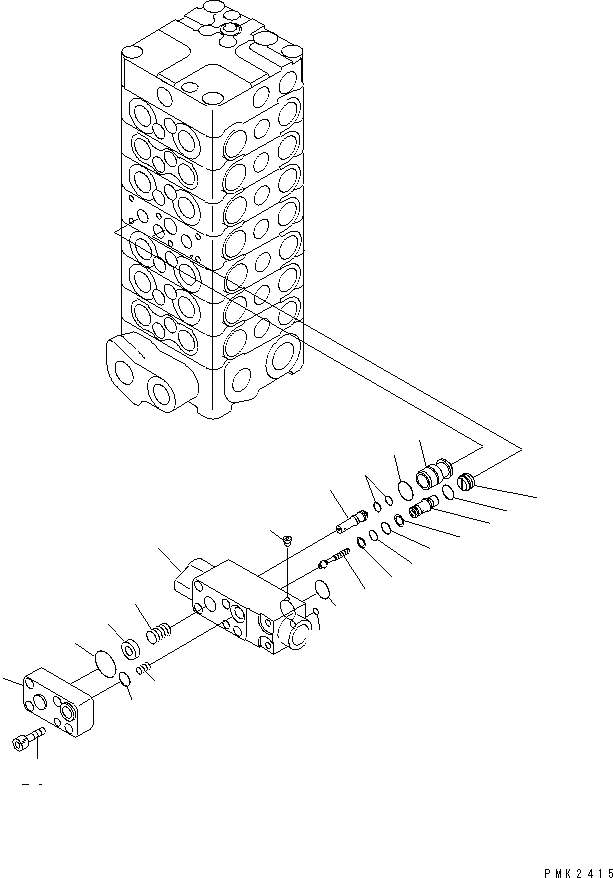 PMK2415