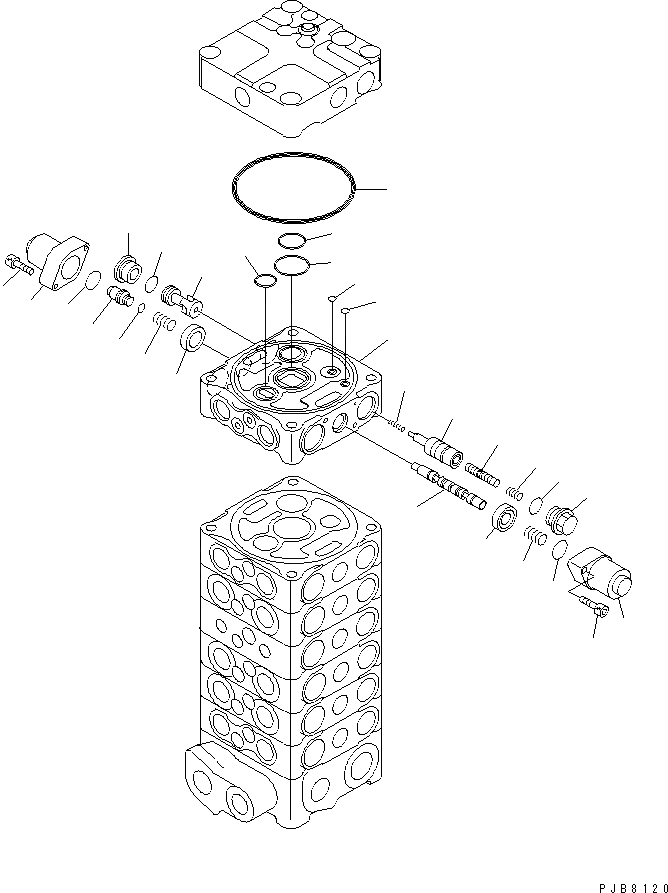 PJB8120